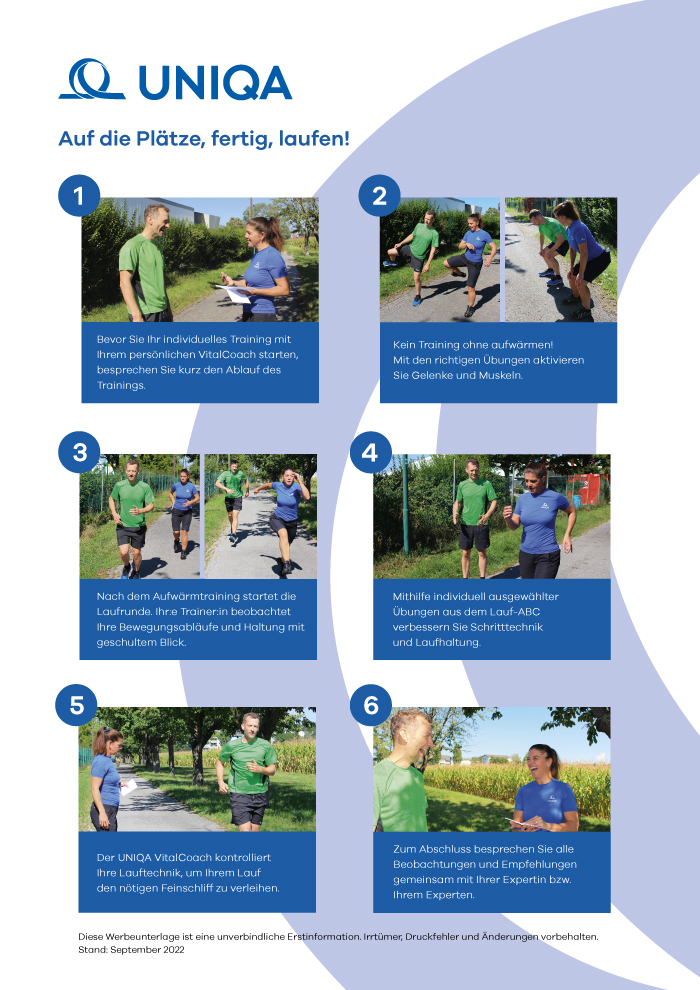 UNIQA

Auf die Plätze, fertig, laufen!

1

Bevor Sie Ihr individuelles Training mit Ihrem persönlichen VitalCoach starten, besprechen Sie kurz den Ablauf des Trainings.

2

Kein Training ohne aufwärmen! Mit den richtigen Übungen aktivieren Sie Gelenke und Muskeln.

3

Nach dem Aufwärmtraining startet die Laufrunde. Ihr:e Trainer:in beobachtet Ihre Bewegungsabläufe und Haltung mit geschultem Blick.

4

Mithilfe individuell ausgewählter Übungen aus dem Lauf-ABC verbessern Sie Schritttechnik und Laufhaltung.

5

Der UNIQA VitalCoach kontrolliert Ihre Lauftechnik, um Ihrem Lauf den nötigen Feinschliff zu verleihen.

6

Zum Abschluss besprechen Sie alle Beobachtungen und Empfehlungen gemeinsam mit Ihrer Expertin bzw. Ihrem Experten.

Diese Werbeunterlage ist eine unverbindliche Erstinformation. Irrtümer, Druckfehler und Änderungen vorbehalten.
Stand: September 2022